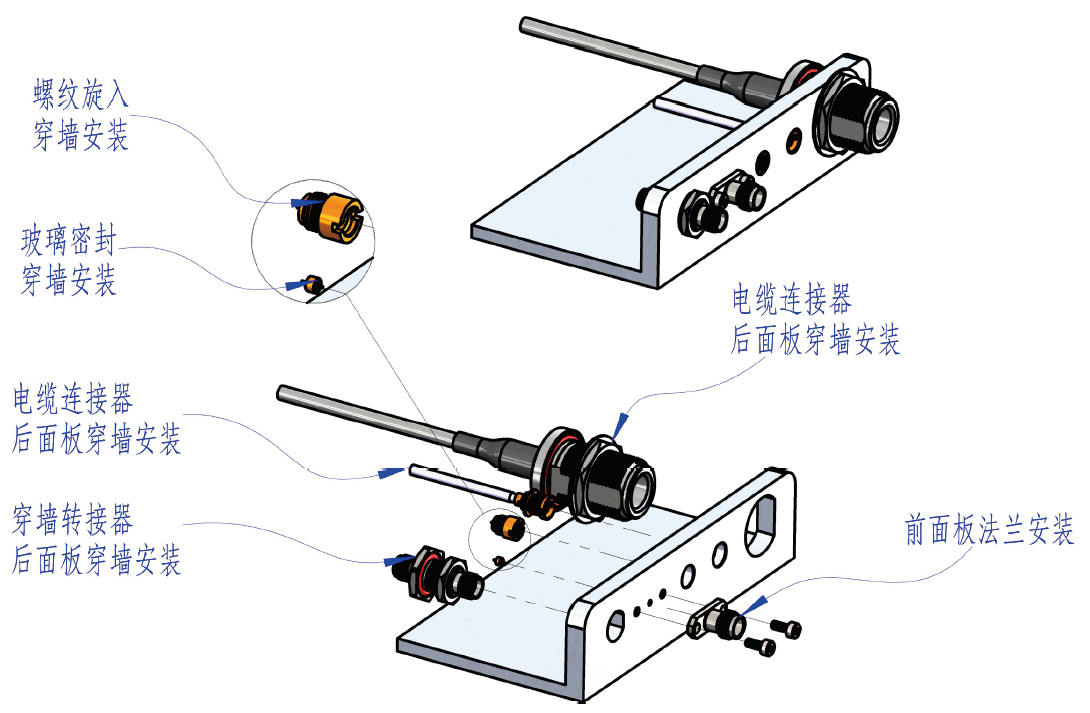 螺纹旋入
穿墙安装

玻璃密封
穿墙安装

电缆连接器
后面板穿墙安装

电缆连接器
后面板穿墙安装

穿墙转接器
后面板穿墙安装

前面板法兰安装